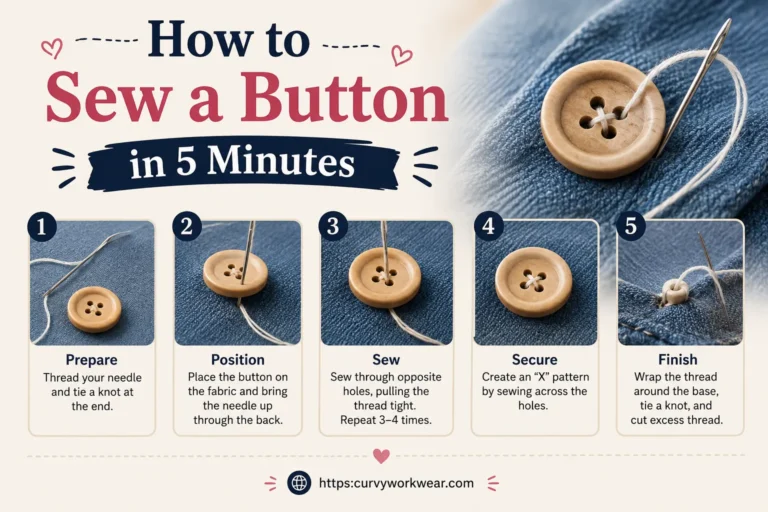 How to
Sew a Button
in 5 Minutes

1
Prepare
Thread your needle and tie a knot at the end.

2
Position
Place the button on the fabric and bring the needle up through the back.

3
Sew
Sew through opposite holes, pulling the thread tight. Repeat 3–4 times.

4
Secure
Create an "X" pattern by sewing across the holes.

5
Finish
Wrap the thread around the base, tie a knot, and cut excess thread.

https:curvyworkwear.com