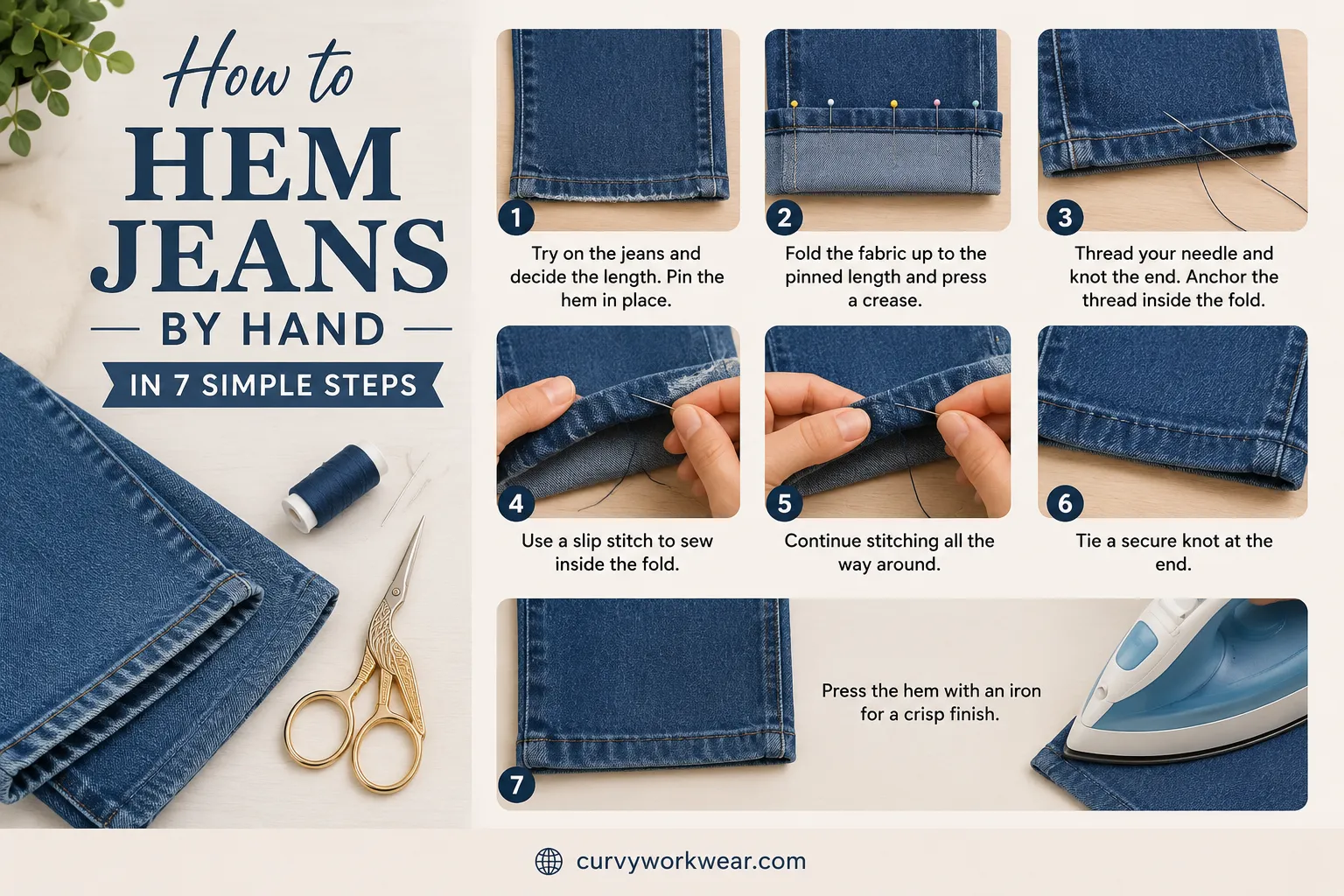 How to
HEM
JEANS
BY HAND
IN 7 SIMPLE STEPS

1
Try on the jeans and decide the length. Pin the hem in place.

2
Fold the fabric up to the pinned length and press a crease.

3
Thread your needle and knot the end. Anchor the thread inside the fold.

4
Use a slip stitch to sew inside the fold.

5
Continue stitching all the way around.

6
Tie a secure knot at the end.

7
Press the hem with an iron for a crisp finish.

curvyworkwear.com